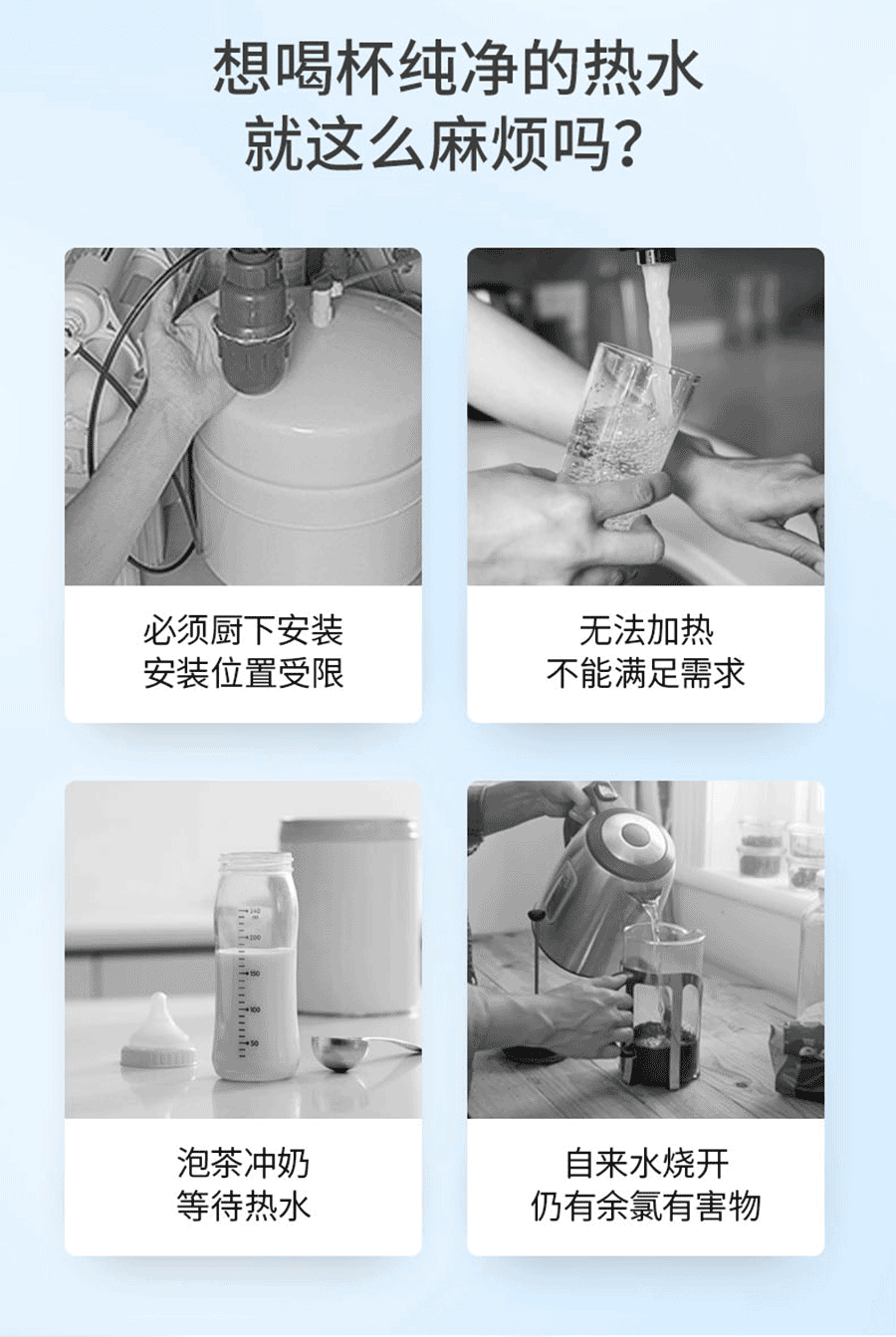 想喝杯纯净的热水
就这么麻烦吗？

必须厨下安装
安装位置受限

无法加热
不能满足需求

240
200
150
100
50

泡茶冲奶
等待热水

自来水烧开
仍有余氯有害物